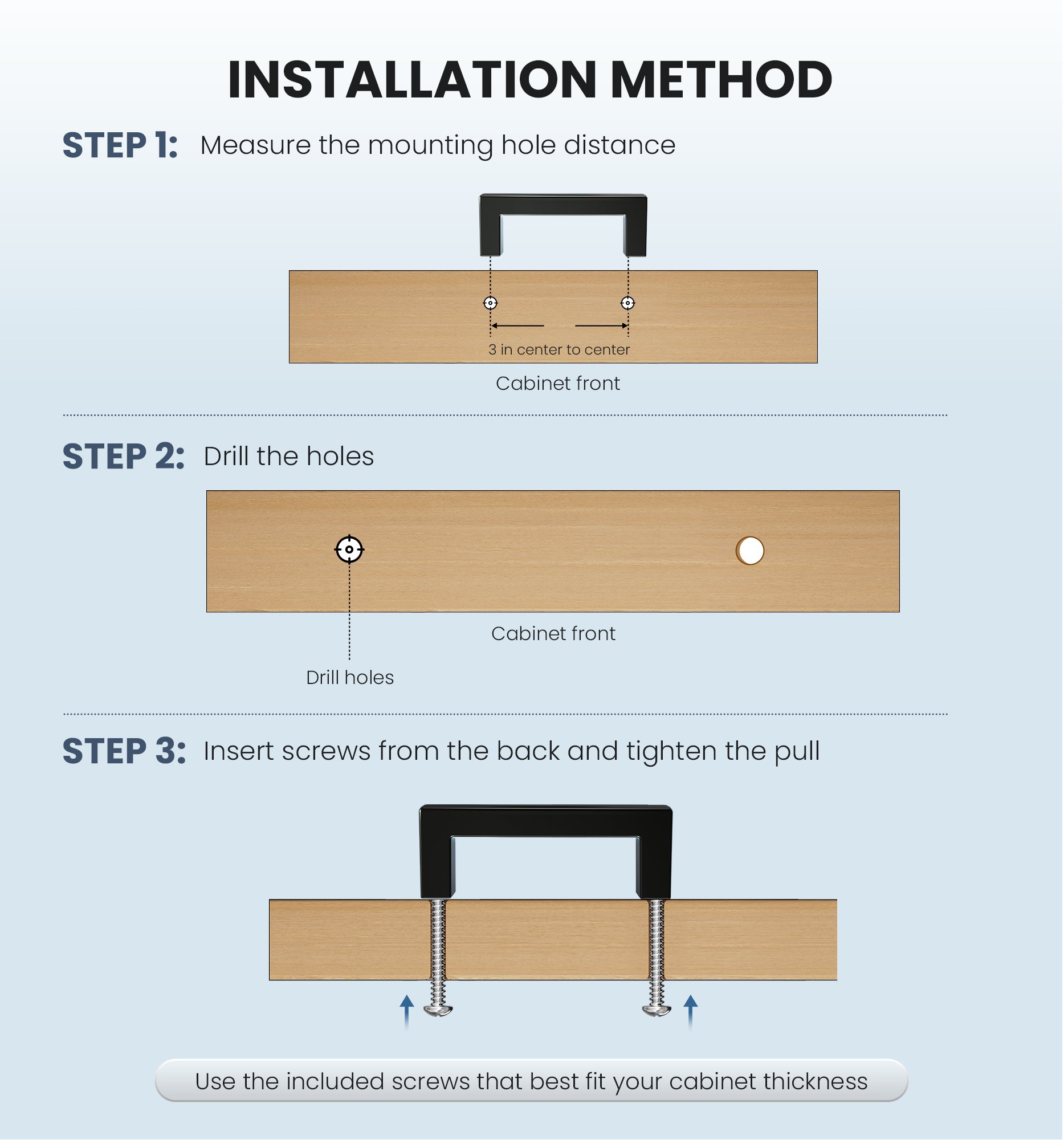 INSTALLATION METHOD

STEP 1: Measure the mounting hole distance

3 in center to center

Cabinet front

STEP 2: Drill the holes

Cabinet front

Drill holes

STEP 3: Insert screws from the back and tighten the pull

Use the included screws that best fit your cabinet thickness