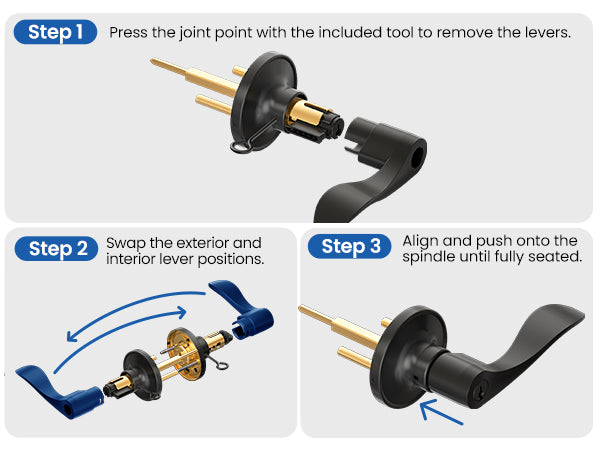 Step 1 Press the joint point with the included tool to remove the levers.

Step 2 Swap the exterior and interior lever positions.

Step 3 Align and push onto the spindle until fully seated.