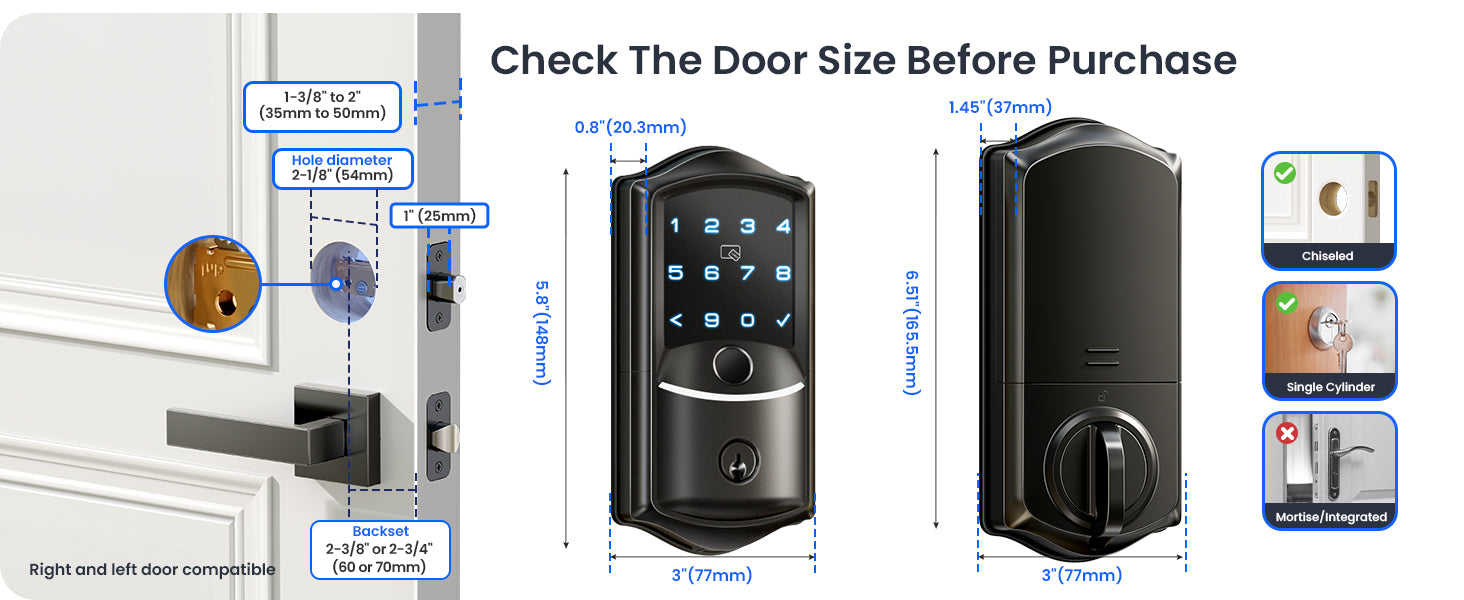 Check The Door Size Before Purchase

1-3/8" to 2"
(35mm to 50mm)

Hole diameter
2-1/8" (54mm)

1" (25mm)

Backset
2-3/8" or 2-3/4"
(60 or 70mm)

Right and left door compatible

0.8"(20.3mm)

1 2 3 4
5 6 7 8
< 9 0 ✓

5.8"(148mm)

3"(77mm)

1.45"(37mm)

6.51"(165.5mm)

3"(77mm)

Chiseled

Single Cylinder

Mortise/Integrated